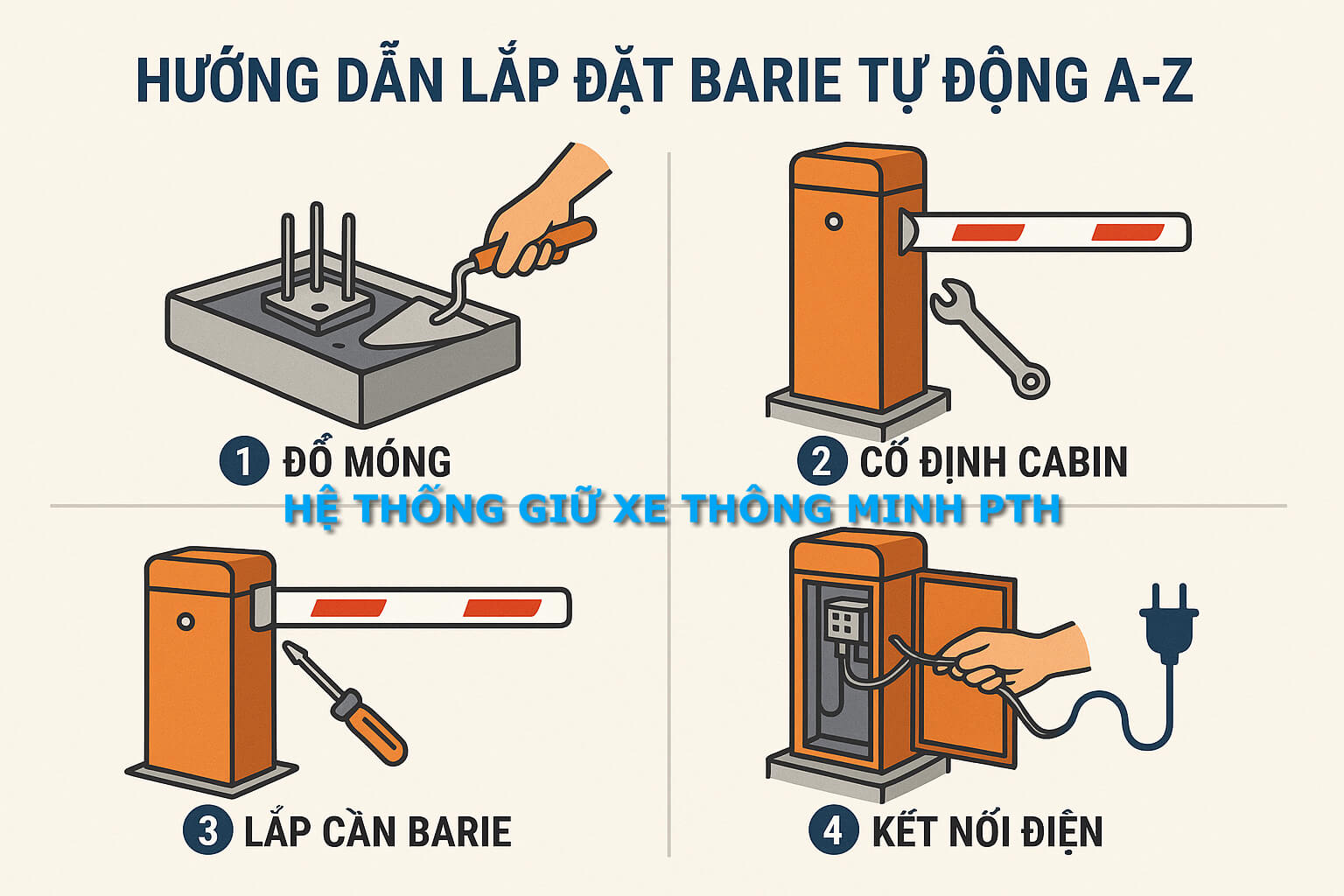 HƯỚNG DẪN LẮP ĐẶT BARIE TỰ ĐỘNG A-Z

1 ĐỔ MÓNG

2 CỐ ĐỊNH CABIN

HỆ THỐNG GIỮ XE THÔNG MINH PTH

3 LẮP CẦN BARIE

4 KẾT NỐI ĐIỆN